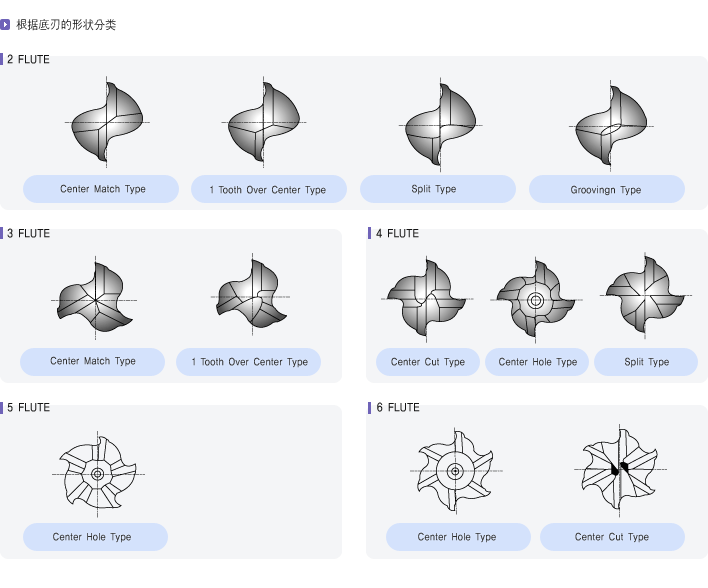 根据底刃的形状分类

2 FLUTE

Center Match Type

1 Tooth Over Center Type

Split Type

Groovingn Type

3 FLUTE

Center Match Type

1 Tooth Over Center Type

4 FLUTE

Center Cut Type

Center Hole Type

Split Type

5 FLUTE

Center Hole Type

6 FLUTE

Center Hole Type

Center Cut Type