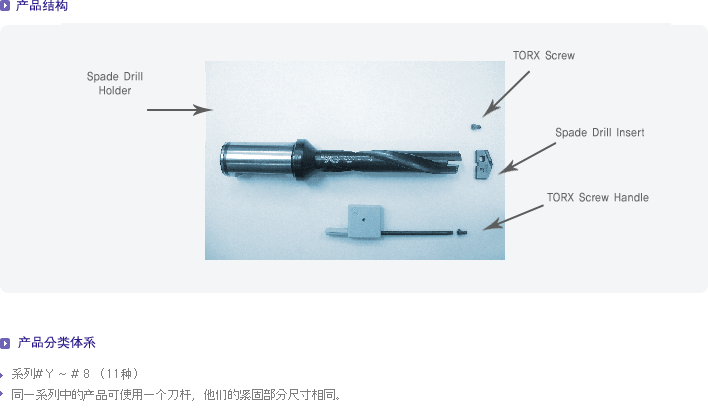 产品结构

Spade Drill Holder

TORX Screw

Spade Drill Insert

TORX Screw Handle

产品分类体系

系列#Y ~ #8 （11种）
同一系列中的产品可使用一个刀杆，他们的紧固部分尺寸相同。